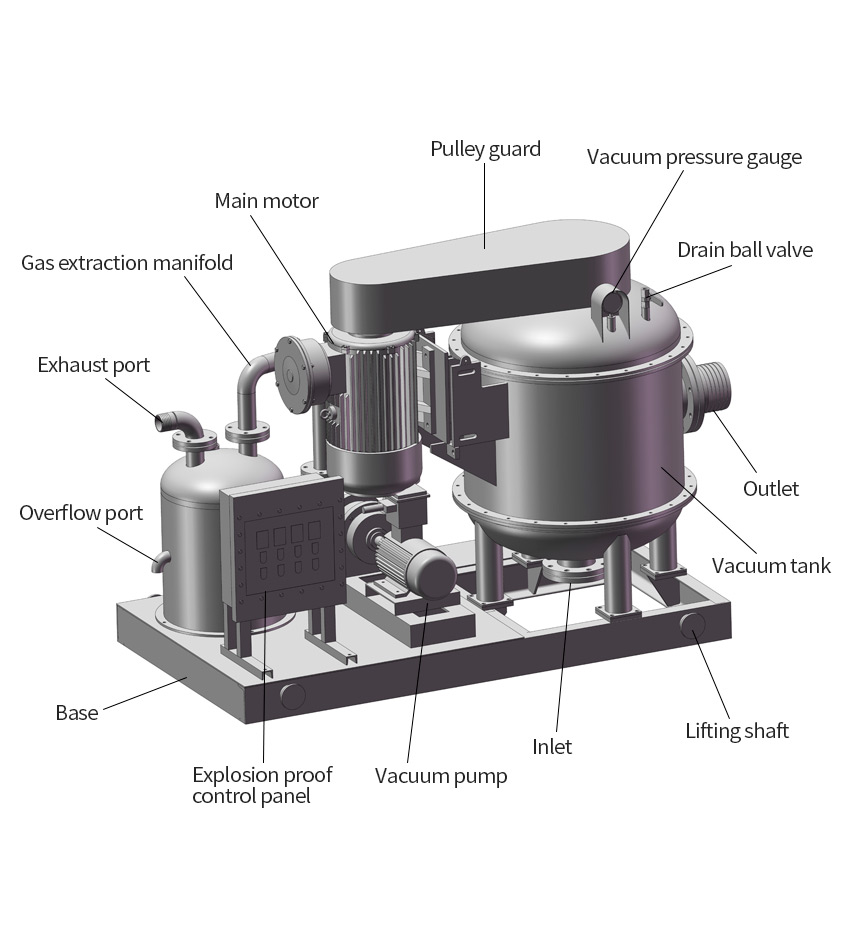 Pulley guard
Vacuum pressure gauge
Main motor
Drain ball valve
Gas extraction manifold
Exhaust port
Outlet
Overflow port
Vacuum tank
Base
Lifting shaft
Inlet
Explosion proof control panel
Vacuum pump