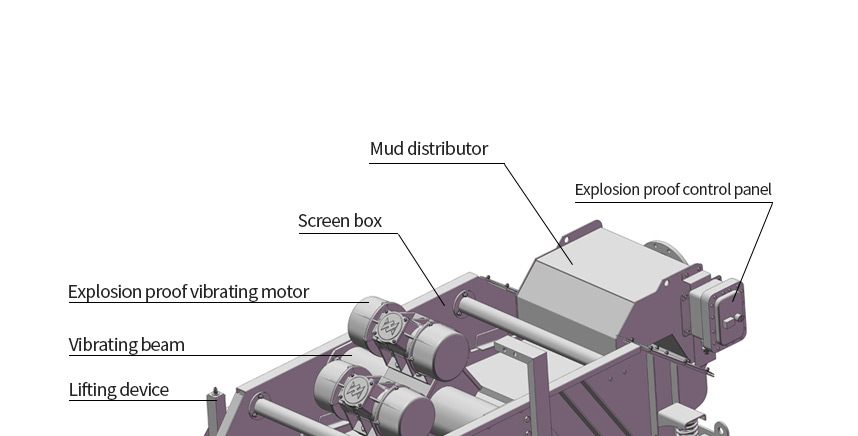 Mud distributor

Explosion proof control panel

Screen box

Explosion proof vibrating motor

Vibrating beam

Lifting device